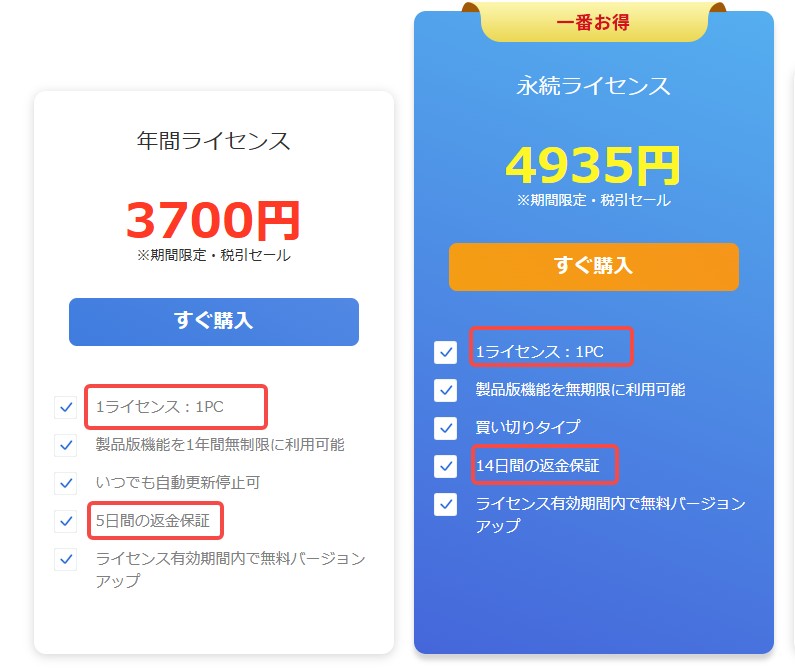 年間ライセンス

3700円
※期間限定・税引セール

すぐ購入

1ライセンス：1PC
製品版機能を1年間無制限に利用可能
いつでも自動更新停止可
5日間の返金保証
ライセンス有効期間内で無料バージョンアップ

一番お得

永続ライセンス

4935円
※期間限定・税引セール

すぐ購入

1ライセンス：1PC
製品版機能を無期限に利用可能
買い切りタイプ
14日間の返金保証
ライセンス有効期間内で無料バージョンアップ